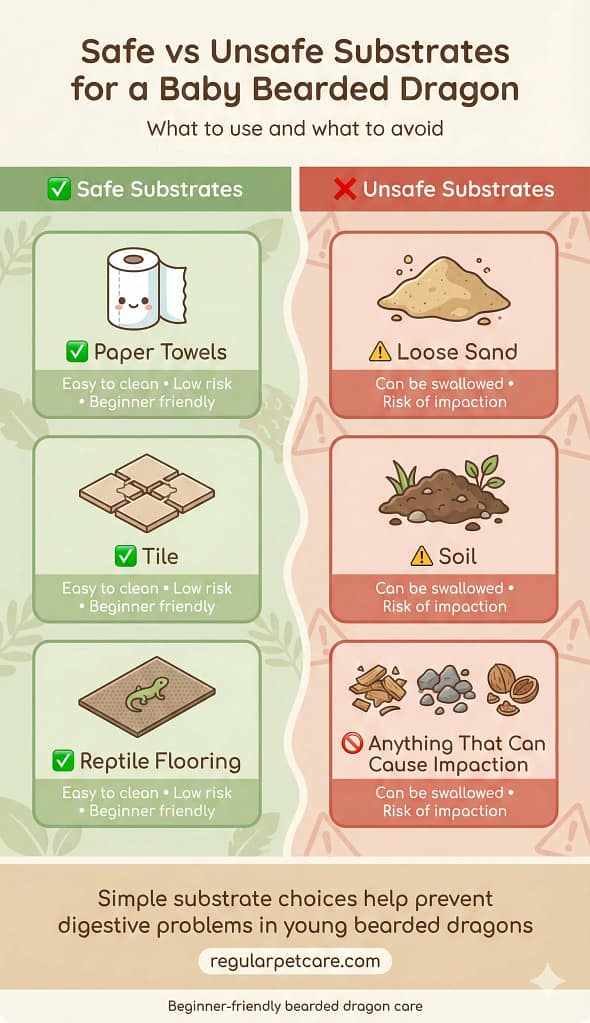 Safe vs Unsafe Substrates for a Baby Bearded Dragon

What to use and what to avoid

✅ Safe Substrates

✅ Paper Towels

Easy to clean • Low risk • Beginner friendly

✅ Tile

Easy to clean • Low risk • Beginner friendly

✅ Reptile Flooring

Easy to clean • Low risk • Beginner friendly

❌ Unsafe Substrates

⚠️ Loose Sand

Can be swallowed • Risk of impaction

⚠️ Soil

Can be swallowed • Risk of impaction

🚫 Anything That Can Cause Impaction

Can be swallowed • Risk of impaction

Simple substrate choices help prevent digestive problems in young bearded dragons

regularpetcare.com

Beginner-friendly bearded dragon care