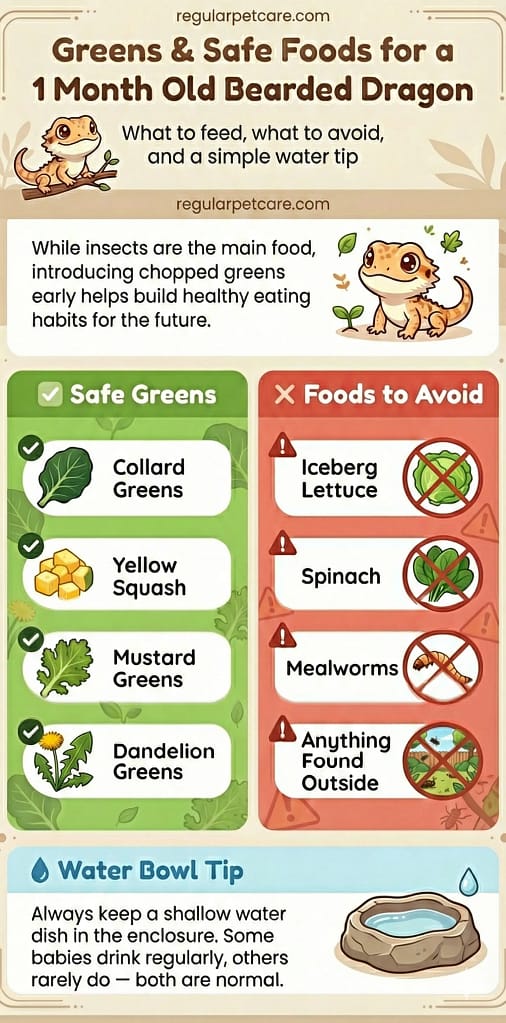 regularpetcare.com

Greens & Safe Foods for a 1 Month Old Bearded Dragon

What to feed, what to avoid, and a simple water tip

regularpetcare.com

While insects are the main food, introducing chopped greens early helps build healthy eating habits for the future.

Safe Greens

Collard Greens

Yellow Squash

Mustard Greens

Dandelion Greens

Foods to Avoid

Iceberg Lettuce

Spinach

Mealworms

Anything Found Outside

Water Bowl Tip

Always keep a shallow water dish in the enclosure. Some babies drink regularly, others rarely do — both are normal.